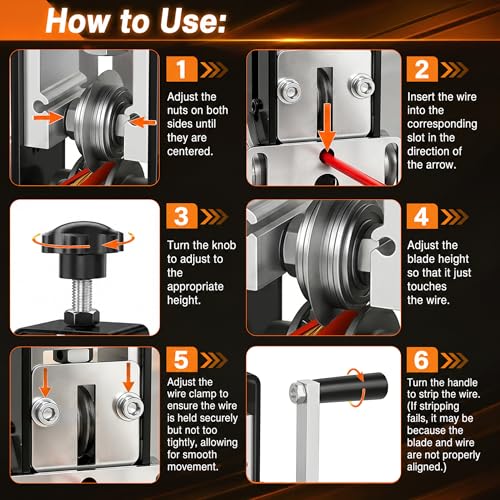 How to Use:

1

Adjust the nuts on both sides until they are centered.

2

Insert the wire into the corresponding slot in the direction of the arrow.

3

Turn the knob to adjust to the appropriate height.

4

Adjust the blade height so that it just touches the wire.

5

Adjust the wire clamp to ensure the wire is held securely but not too tightly, allowing for smooth movement.

6

Turn the handle to strip the wire. (If stripping fails, it may be because the blade and wire are not properly aligned.)