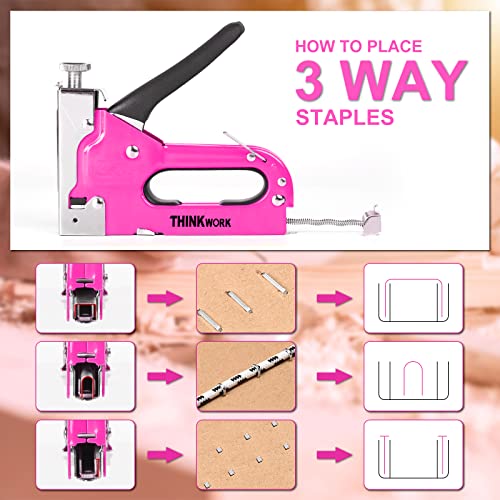 HOW TO PLACE
3 WAY
STAPLES

THINKWORK