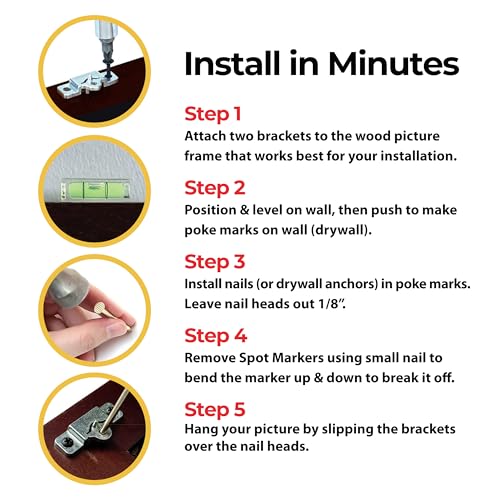 Install in Minutes

Step 1
Attach two brackets to the wood picture frame that works best for your installation.

Step 2
Position & level on wall, then push to make poke marks on wall (drywall).

Step 3
Install nails (or drywall anchors) in poke marks. Leave nail heads out 1/8".

Step 4
Remove Spot Markers using small nail to bend the marker up & down to break it off.

Step 5
Hang your picture by slipping the brackets over the nail heads.