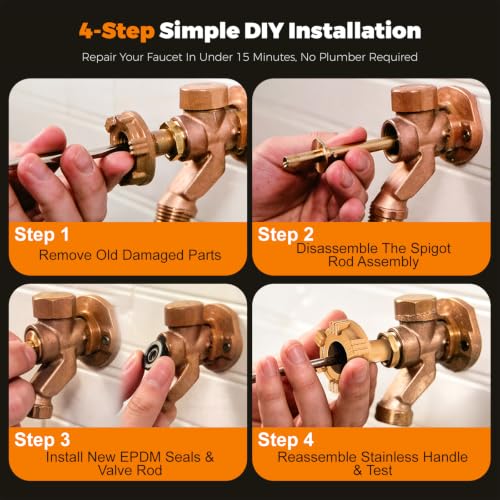 4-Step Simple DIY Installation

Repair Your Faucet In Under 15 Minutes, No Plumber Required

Step 1
Remove Old Damaged Parts

Step 2
Disassemble The Spigot Rod Assembly

Step 3
Install New EPDM Seals & Valve Rod

Step 4
Reassemble Stainless Handle & Test