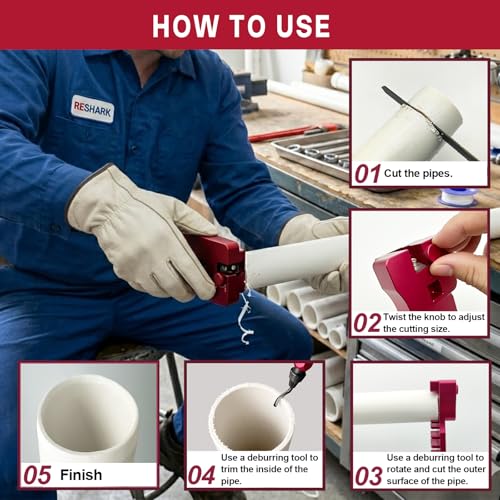 HOW TO USE

RESHARK

01 Cut the pipes.

02 Twist the knob to adjust the cutting size.

03 Use a deburring tool to rotate and cut the outer surface of the pipe.

04 Use a deburring tool to trim the inside of the pipe.

05 Finish