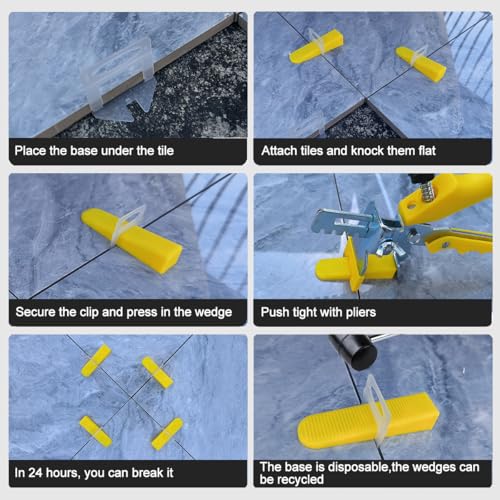 Place the base under the tile

Attach tiles and knock them flat

Secure the clip and press in the wedge

Push tight with pliers

In 24 hours, you can break it

The base is disposable,the wedges can be recycled