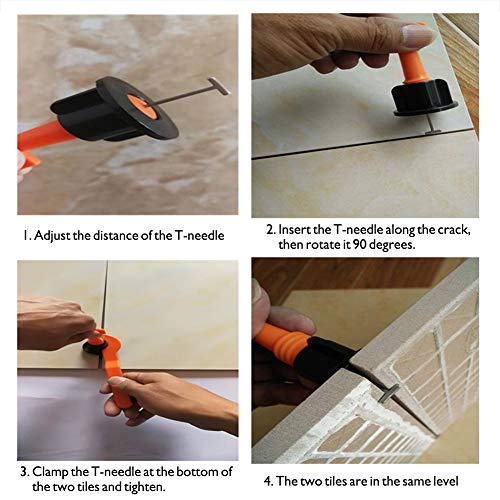 1. Adjust the distance of the T-needle

2. Insert the T-needle along the crack, then rotate it 90 degrees.

3. Clamp the T-needle at the bottom of the two tiles and tighten.

4. The two tiles are in the same level