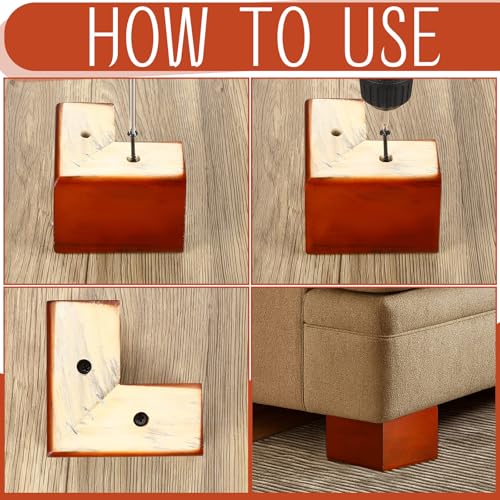 HOW TO USE