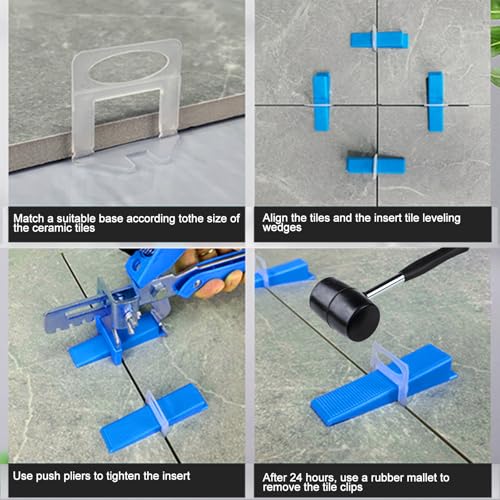 Match a suitable base according tothe size of the ceramic tiles

Align the tiles and the insert tile leveling wedges

Use push pliers to tighten the insert

After 24 hours, use a rubber mallet to remove the tile clips