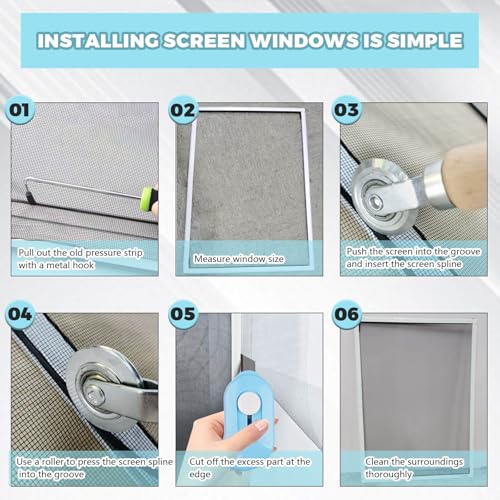 INSTALLING SCREEN WINDOWS IS SIMPLE

01
Pull out the old pressure strip with a metal hook

02
Measure window size

03
Push the screen into the groove and insert the screen spline

04
Use a roller to press the screen spline into the groove

05
Cut off the excess part at the edge

06
Clean the surroundings thoroughly