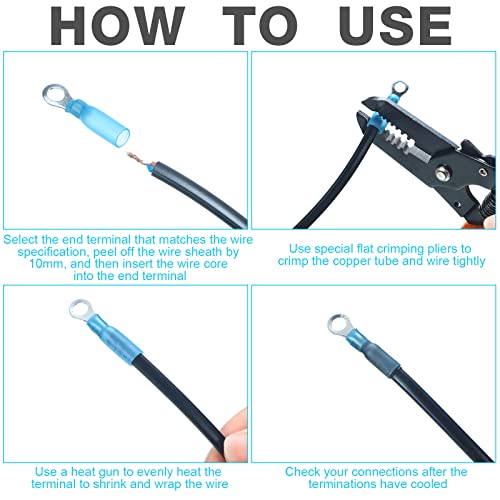 HOW TO USE

Select the end terminal that matches the wire specification, peel off the wire sheath by 10mm, and then insert the wire core into the end terminal

Use special flat crimping pliers to crimp the copper tube and wire tightly

Use a heat gun to evenly heat the terminal to shrink and wrap the wire

Check your connections after the terminations have cooled