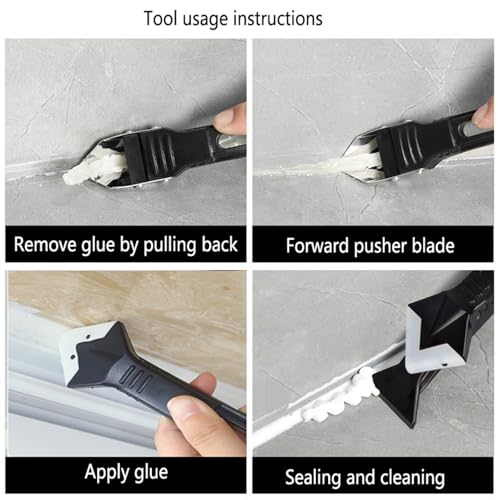 Tool usage instructions

Remove glue by pulling back

Forward pusher blade

Apply glue

Sealing and cleaning