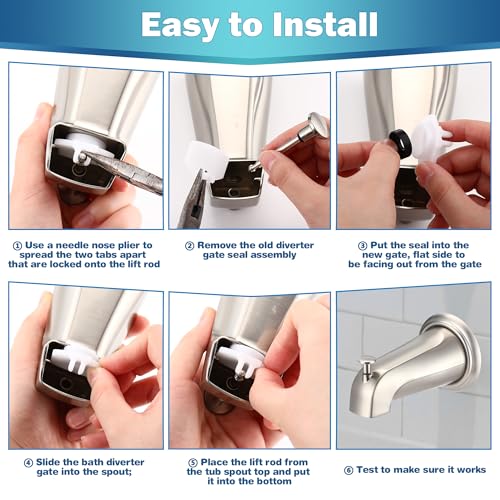 Easy to Install

① Use a needle nose plier to spread the two tabs apart that are locked onto the lift rod

② Remove the old diverter gate seal assembly

③ Put the seal into the new gate, flat side to be facing out from the gate

④ Slide the bath diverter gate into the spout;

⑤ Place the lift rod from the tub spout top and put it into the bottom

⑥ Test to make sure it works