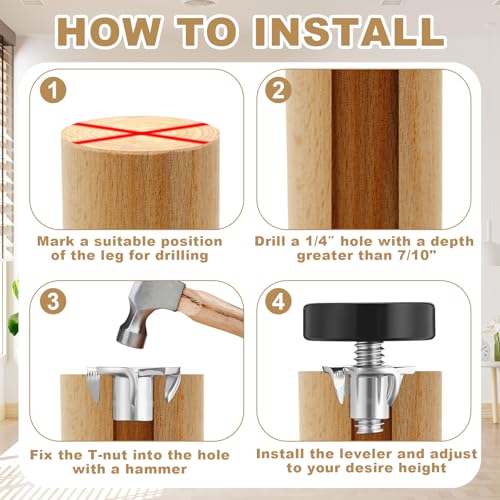 HOW TO INSTALL

1

Mark a suitable position of the leg for drilling

2

Drill a 1/4″ hole with a depth greater than 7/10"

3

Fix the T-nut into the hole with a hammer

4

Install the leveler and adjust to your desire height