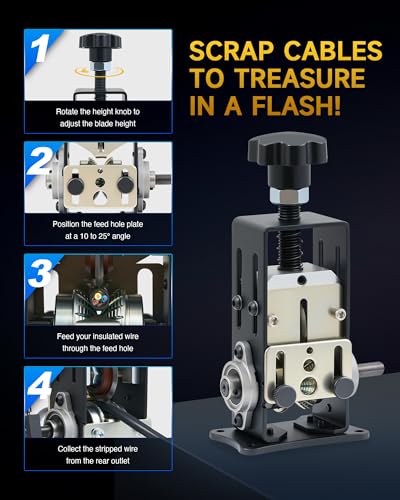 1

Rotate the height knob to adjust the blade height

2

Position the feed hole plate at a 10 to 25° angle

3

Feed your insulated wire through the feed hole

4

Collect the stripped wire from the rear outlet

SCRAP CABLES TO TREASURE IN A FLASH!