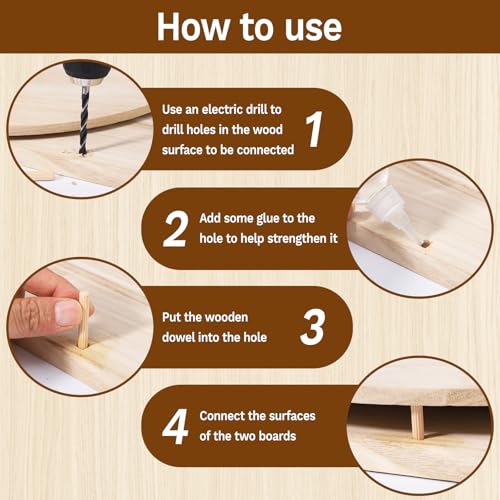 How to use

Use an electric drill to drill holes in the wood surface to be connected 1

2 Add some glue to the hole to help strengthen it

Put the wooden dowel into the hole 3

4 Connect the surfaces of the two boards