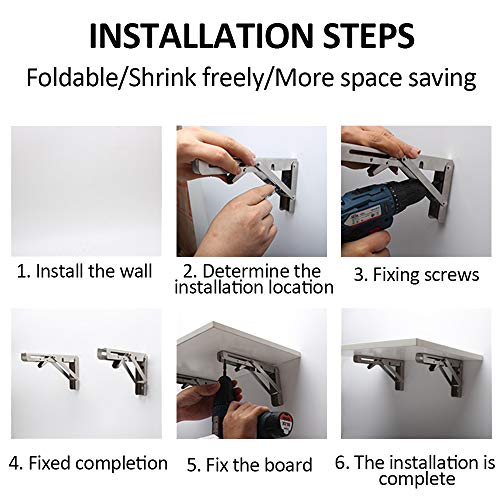 INSTALLATION STEPS

Foldable/Shrink freely/More space saving

1. Install the wall

2. Determine the installation location

3. Fixing screws

4. Fixed completion

5. Fix the board

6. The installation is complete