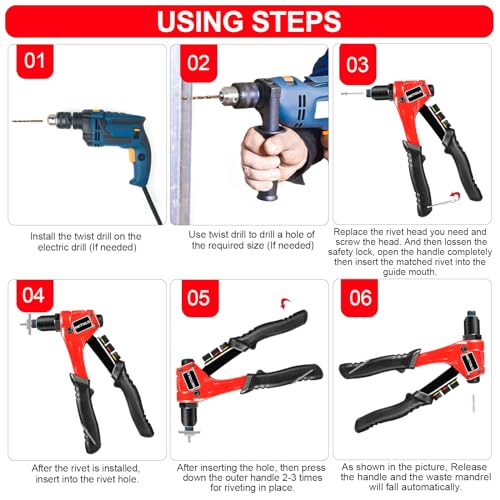 USING STEPS

01

Install the twist drill on the electric drill (If needed)

02

Use twist drill to drill a hole of the required size (If needed)

03

Replace the rivet head you need and screw the head. And then lossen the safety lock, open the handle completely then insert the matched rivet into the guide mouth.

04

After the rivet is installed, insert into the rivet hole.

05

After inserting the hole, then press down the outer handle 2-3 times for riveting in place.

06

As shown in the picture, Release the handle and the waste mandrel will fall automatically.