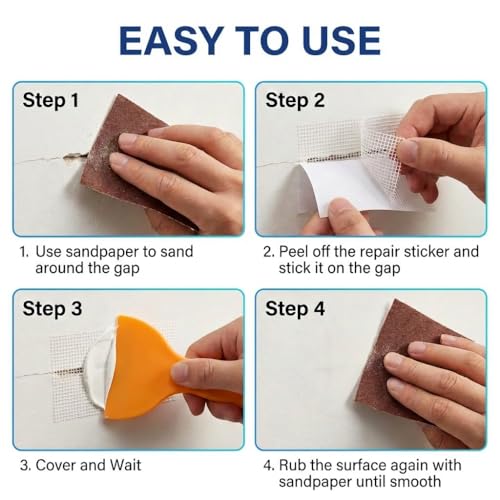 EASY TO USE

Step 1

1. Use sandpaper to sand around the gap

Step 2

2. Peel off the repair sticker and stick it on the gap

Step 3

3. Cover and Wait

Step 4

4. Rub the surface again with sandpaper until smooth