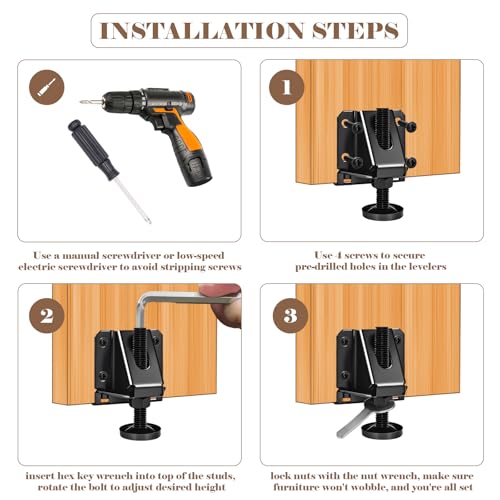 INSTALLATION STEPS

Use a manual screwdriver or low-speed electric screwdriver to avoid stripping screws

1

Use 4 screws to secure pre-drilled holes in the levelers

2

insert hex key wrench into top of the studs, rotate the bolt to adjust desired height

3

lock nuts with the nut wrench, make sure furniture won't wobble, and you're all set