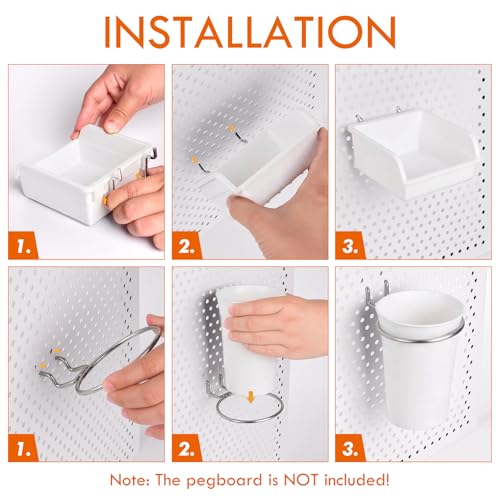 INSTALLATION

1.

2.

3.

1.

2.

3.

Note: The pegboard is NOT included!