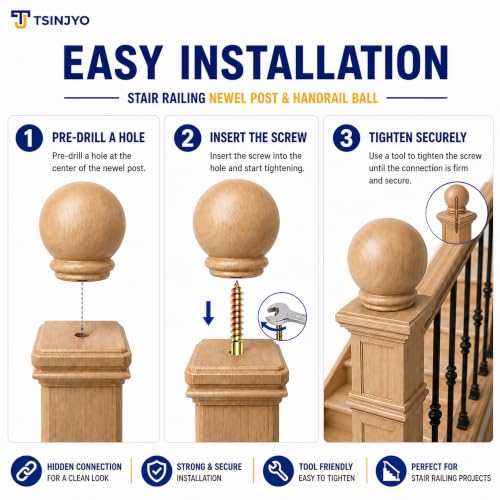 TSINJYO

EASY INSTALLATION

STAIR RAILING NEWEL POST & HANDRAIL BALL

1 PRE-DRILL A HOLE
Pre-drill a hole at the center of the newel post.

2 INSERT THE SCREW
Insert the screw into the hole and start tightening.

3 TIGHTEN SECURELY
Use a tool to tighten the screw until the connection is firm and secure.

HIDDEN CONNECTION
FOR A CLEAN LOOK

STRONG & SECURE
INSTALLATION

TOOL FRIENDLY
EASY TO TIGHTEN

PERFECT FOR
STAIR RAILING PROJECTS