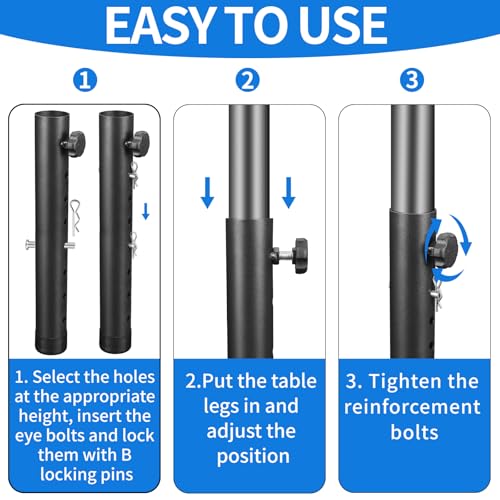 EASY TO USE

1

2

3

1. Select the holes at the appropriate height, insert the eye bolts and lock them with B locking pins

2.Put the table legs in and adjust the position

3. Tighten the reinforcement bolts