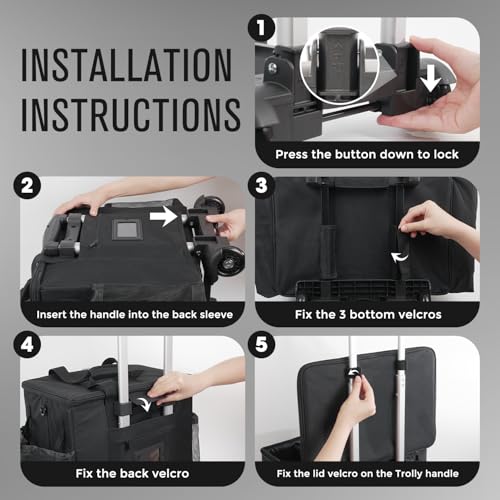 INSTALLATION INSTRUCTIONS

1
Press the button down to lock

2
Insert the handle into the back sleeve

3
Fix the 3 bottom velcros

4
Fix the back velcro

5
Fix the lid velcro on the Trolly handle