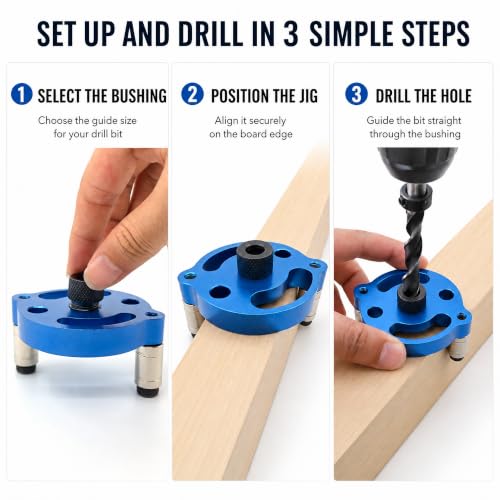 SET UP AND DRILL IN 3 SIMPLE STEPS

1 SELECT THE BUSHING
Choose the guide size for your drill bit

2 POSITION THE JIG
Align it securely on the board edge

3 DRILL THE HOLE
Guide the bit straight through the bushing