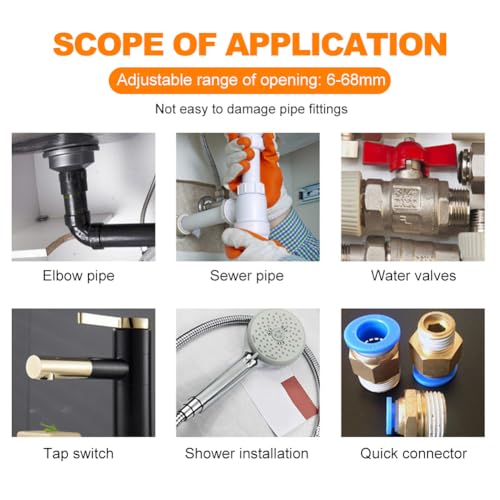 SCOPE OF APPLICATION

Adjustable range of opening: 6-68mm

Not easy to damage pipe fittings

Elbow pipe

Sewer pipe

Water valves

Tap switch

Shower installation

Quick connector