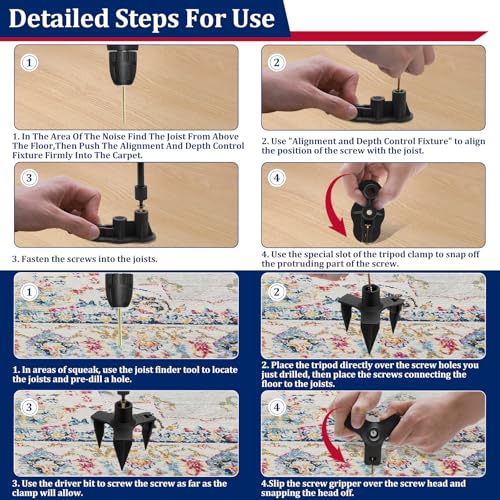 Detailed Steps For Use

1

1. In The Area Of The Noise Find The Joist From Above The Floor,Then Push The Alignment And Depth Control Fixture Firmly Into The Carpet.

2

2. Use "Alignment and Depth Control Fixture" to align the position of the screw with the joist.

3

3. Fasten the screws into the joists.

4

4. Use the special slot of the tripod clamp to snap off the protruding part of the screw.

1

1. In areas of squeak, use the joist finder tool to locate the joists and pre-dill a hole.

2

2. Place the tripod directly over the screw holes you just drilled, then place the screws connecting the floor to the joists.

3

3. Use the driver bit to screw the screw as far as the clamp will allow.

4

4.Slip the screw gripper over the screw head and snapping the head off.