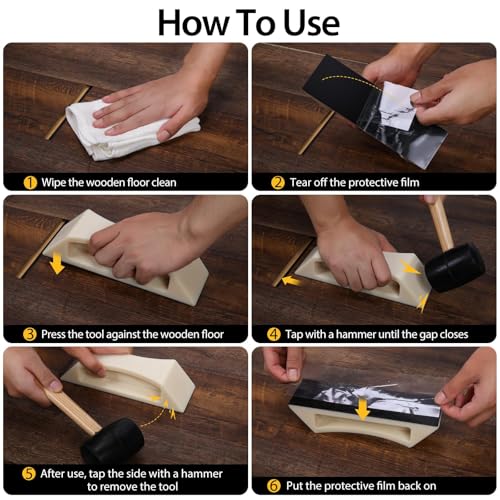 How To Use

1 Wipe the wooden floor clean

2 Tear off the protective film

3 Press the tool against the wooden floor

4 Tap with a hammer until the gap closes

5 After use, tap the side with a hammer to remove the tool

6 Put the protective film back on