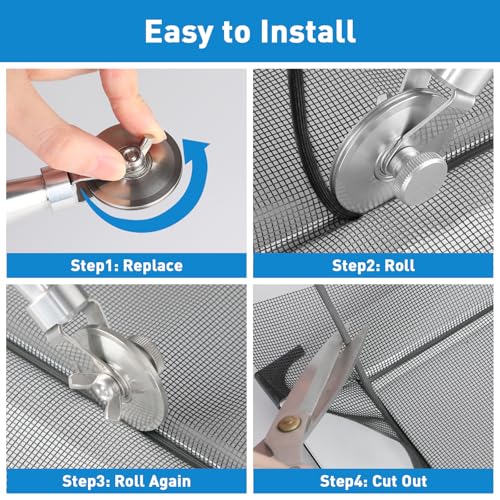 Easy to Install

Step1: Replace

Step2: Roll

Step3: Roll Again

Step4: Cut Out