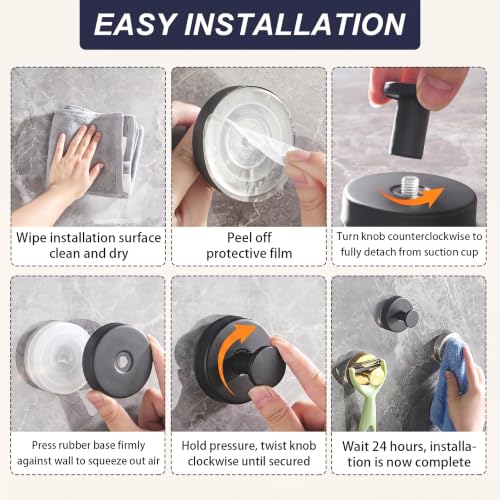 EASY INSTALLATION

Wipe installation surface clean and dry

Peel off protective film

Turn knob counterclockwise to fully detach from suction cup

Press rubber base firmly against wall to squeeze out air

Hold pressure, twist knob clockwise until secured

Wait 24 hours, installation is now complete