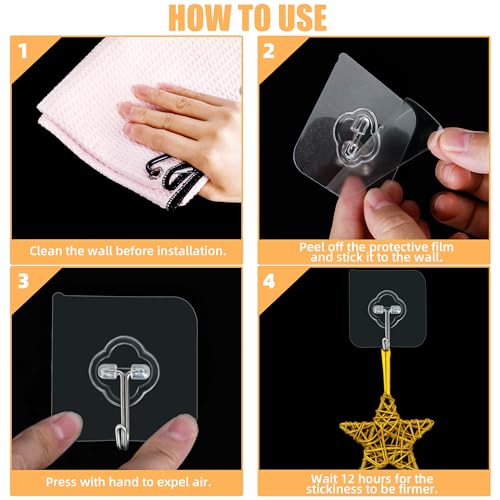 HOW TO USE

1

Clean the wall before installation.

2

Peel off the protective film and stick it to the wall.

3

Press with hand to expel air.

4

Wait 12 hours for the stickiness to be firmer.