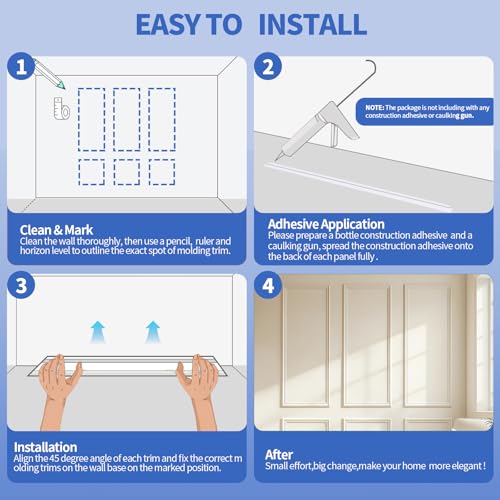 EASY TO INSTALL

1

Clean & Mark
Clean the wall thoroughly, then use a pencil, ruler and horizon level to outline the exact spot of molding trim.

2

NOTE: The package is not including with any construction adhesive or caulking gun.

Adhesive Application
Please prepare a bottle construction adhesive and a caulking gun, spread the construction adhesive onto the back of each panel fully .

3

Installation
Align the 45 degree angle of each trim and fix the correct m olding trims on the wall base on the marked position.

4

After
Small effort,big change,make your home more elegant !