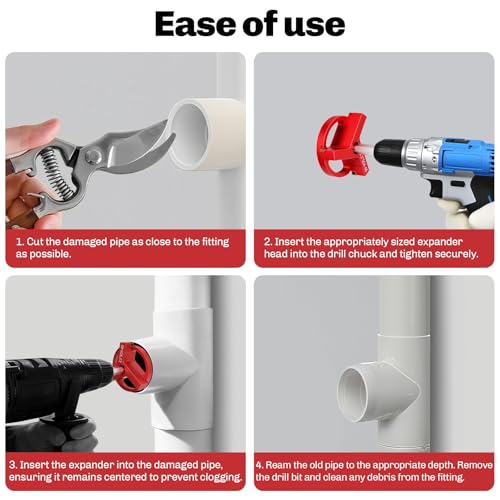 Ease of use

1. Cut the damaged pipe as close to the fitting as possible.

2. Insert the appropriately sized expander head into the drill chuck and tighten securely.

3. Insert the expander into the damaged pipe, ensuring it remains centered to prevent clogging.

4. Ream the old pipe to the appropriate depth. Remove the drill bit and clean any debris from the fitting.