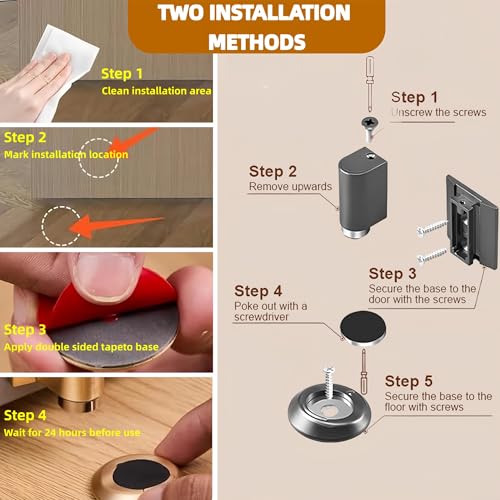 TWO INSTALLATION METHODS

Step 1
Clean installation area

Step 2
Mark installation location

Step 3
Apply double sided tapeto base

Step 4
Wait for 24 hours before use

Step 1
Unscrew the screws

Step 2
Remove upwards

Step 3
Secure the base to the door with the screws

Step 4
Poke out with a screwdriver

Step 5
Secure the base to the floor with screws