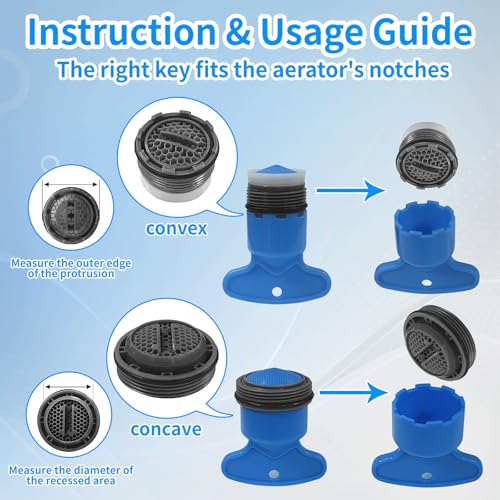 Instruction & Usage Guide
The right key fits the aerator's notches

convex

Measure the outer edge of the protrusion

concave

Measure the diameter of the recessed area