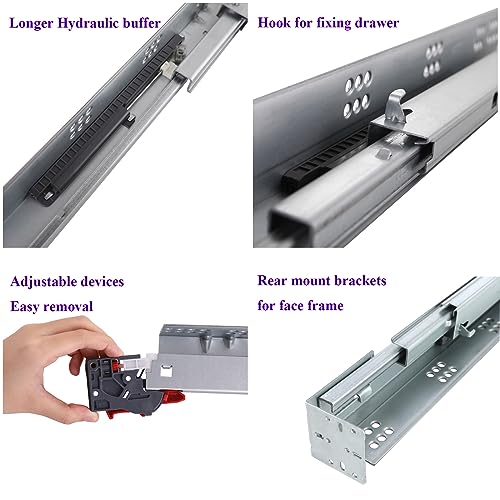 Longer Hydraulic buffer

Hook for fixing drawer

Adjustable devices
Easy removal

Rear mount brackets
for face frame