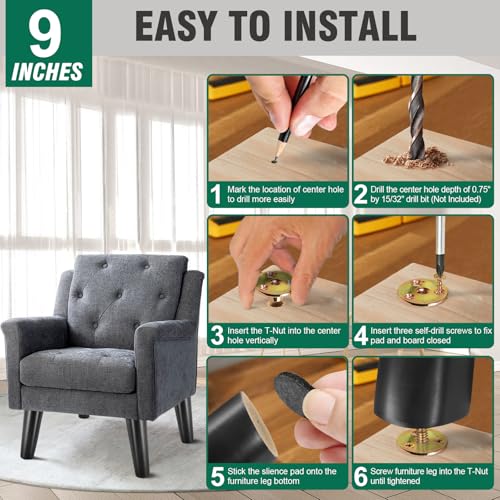 9
INCHES

EASY TO INSTALL

1 Mark the location of center hole to drill more easily

2 Drill the center hole depth of 0.75" by 15/32" drill bit (Not Included)

3 Insert the T-Nut into the center hole vertically

4 Insert three self-drill screws to fix pad and board closed

5 Stick the slience pad onto the furniture leg bottom

6 Screw furniture leg into the T-Nut until tightened