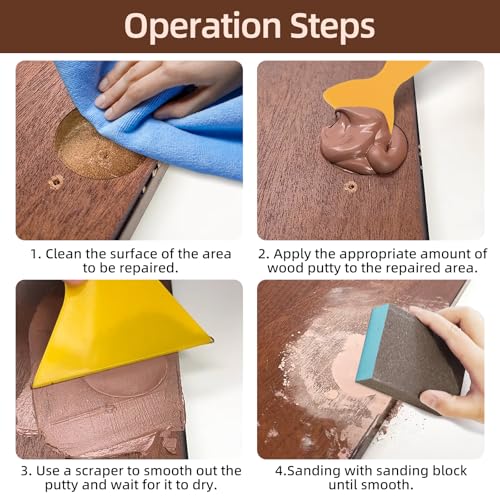 Operation Steps

1. Clean the surface of the area to be repaired.

2. Apply the appropriate amount of wood putty to the repaired area.

3. Use a scraper to smooth out the putty and wait for it to dry.

4.Sanding with sanding block until smooth.