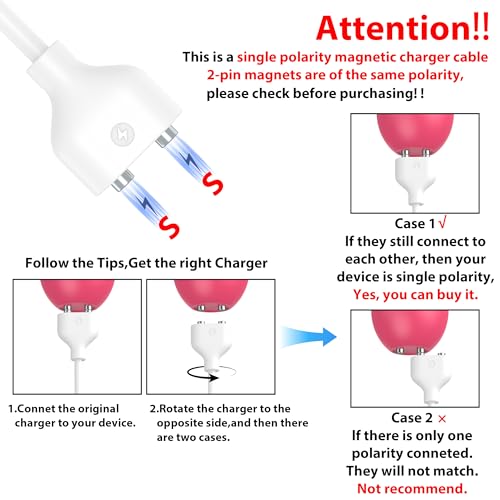 Attention!!
This is a single polarity magnetic charger cable
2-pin magnets are of the same polarity,
please check before purchasing!!

S
S

Follow the Tips,Get the right Charger

1.Connet the original charger to your device.

2.Rotate the charger to the opposite side,and then there are two cases.

Case 1 √
If they still connect to each other, then your device is single polarity,
Yes, you can buy it.

Case 2 ×
If there is only one polarity conneted.
They will not match.
Not recommend.