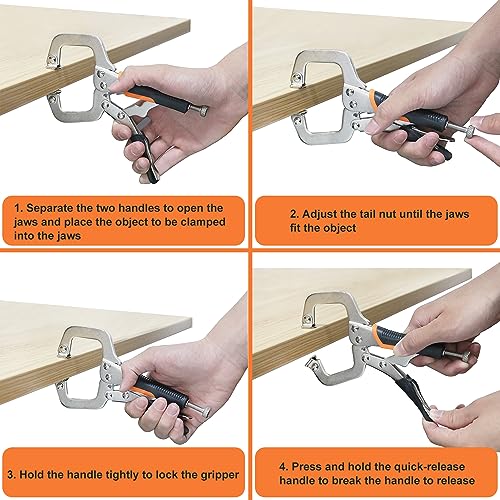 1. Separate the two handles to open the jaws and place the object to be clamped into the jaws

2. Adjust the tail nut until the jaws fit the object

3. Hold the handle tightly to lock the gripper

4. Press and hold the quick-release handle to break the handle to release