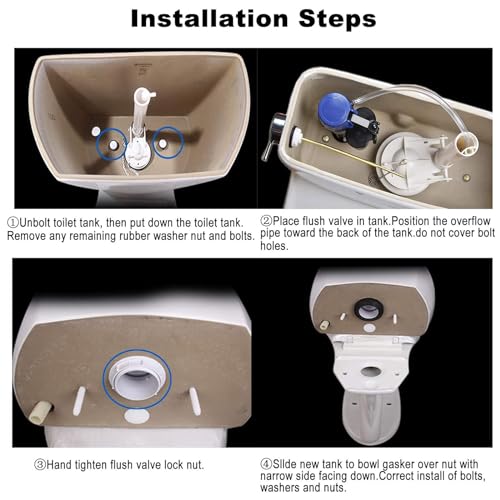 Installation Steps

①Unbolt toilet tank, then put down the toilet tank. Remove any remaining rubber washer nut and bolts.

②Place flush valve in tank.Position the overflow pipe toward the back of the tank.do not cover bolt holes.

③Hand tighten flush valve lock nut.

④Sllde new tank to bowl gasker over nut with narrow side facing down.Correct install of bolts, washers and nuts.