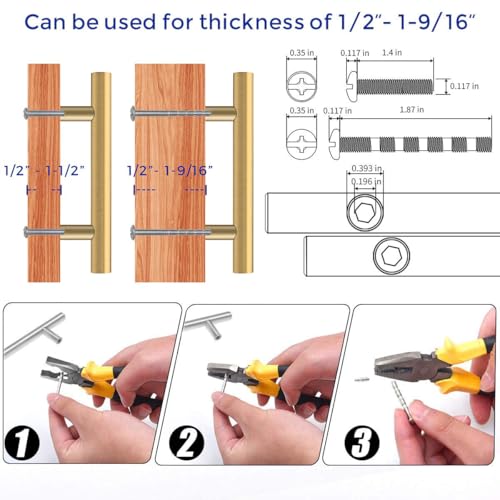 Can be used for thickness of 1/2"- 1-9/16"

1/2" - 1-1/2"

1/2"- 1-9/16"

0.35 in

0.117 in

1.4 in

0.117 in

0.35 in

0.117 in

1.87 in

0.393 in

0.196 in

1

2

3