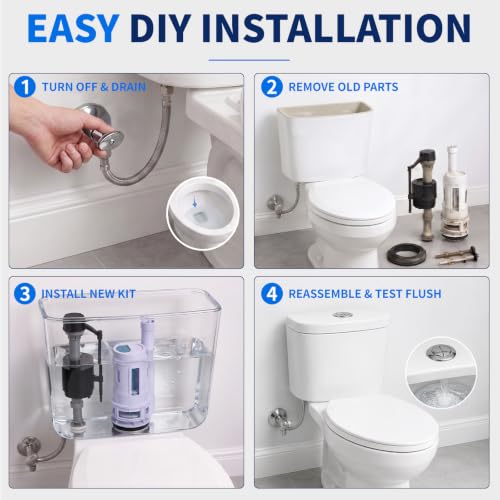 EASY DIY INSTALLATION

1 TURN OFF & DRAIN

2 REMOVE OLD PARTS

3 INSTALL NEW KIT

4 REASSEMBLE & TEST FLUSH