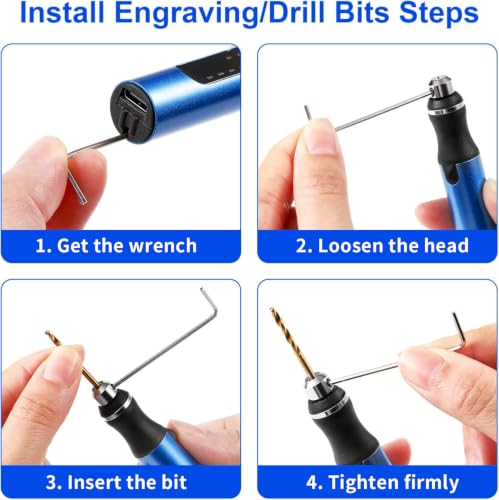 Install Engraving/Drill Bits Steps

1. Get the wrench

2. Loosen the head

3. Insert the bit

4. Tighten firmly