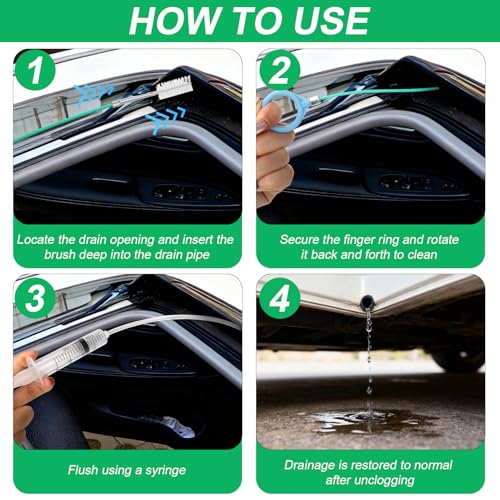 HOW TO USE

1

Locate the drain opening and insert the brush deep into the drain pipe

2

Secure the finger ring and rotate it back and forth to clean

3

Flush using a syringe

4

Drainage is restored to normal after unclogging