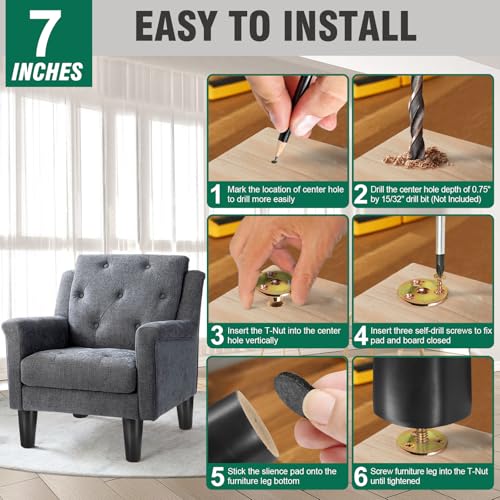 7 INCHES

EASY TO INSTALL

1 Mark the location of center hole to drill more easily

2 Drill the center hole depth of 0.75" by 15/32" drill bit (Not Included)

3 Insert the T-Nut into the center hole vertically

4 Insert three self-drill screws to fix pad and board closed

5 Stick the slience pad onto the furniture leg bottom

6 Screw furniture leg into the T-Nut until tightened