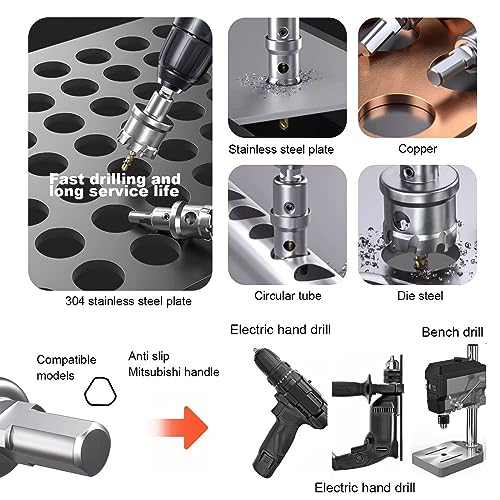 Fast drilling and long service life

304 stainless steel plate

Stainless steel plate

Copper

Circular tube

Die steel

Compatible models

Anti slip Mitsubishi handle

Electric hand drill

Bench drill

Electric hand drill