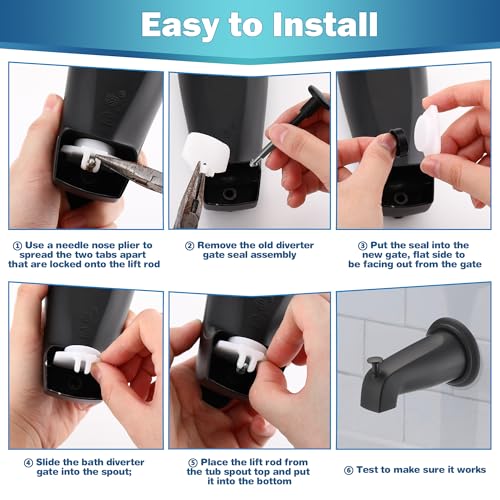 Easy to Install

① Use a needle nose plier to spread the two tabs apart that are locked onto the lift rod

② Remove the old diverter gate seal assembly

③ Put the seal into the new gate, flat side to be facing out from the gate

④ Slide the bath diverter gate into the spout;

⑤ Place the lift rod from the tub spout top and put it into the bottom

⑥ Test to make sure it works