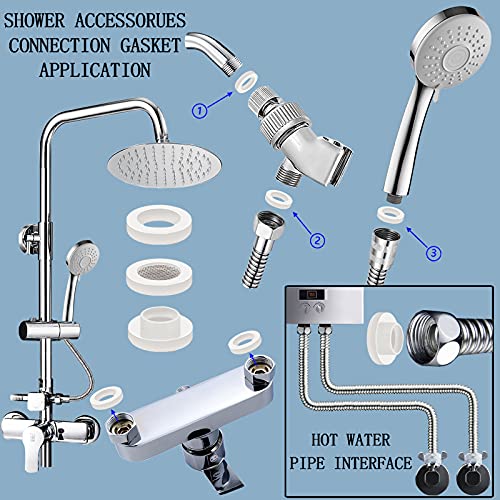 SHOWER ACCESSORUES CONNECTION GASKET APPLICATION

1

2

3

HOT WATER PIPE INTERFACE