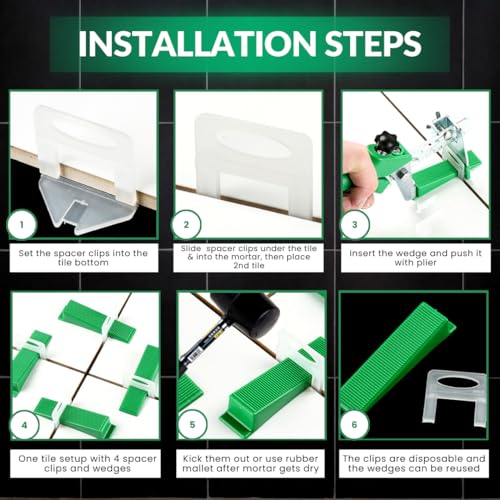 INSTALLATION STEPS

1

Set the spacer clips into the tile bottom

2

Slide spacer clips under the tile & into the mortar, then place 2nd tile

3

Insert the wedge and push it with plier

4

One tile setup with 4 spacer clips and wedges

5

Kick them out or use rubber mallet after mortar gets dry

6

The clips are disposable and the wedges can be reused